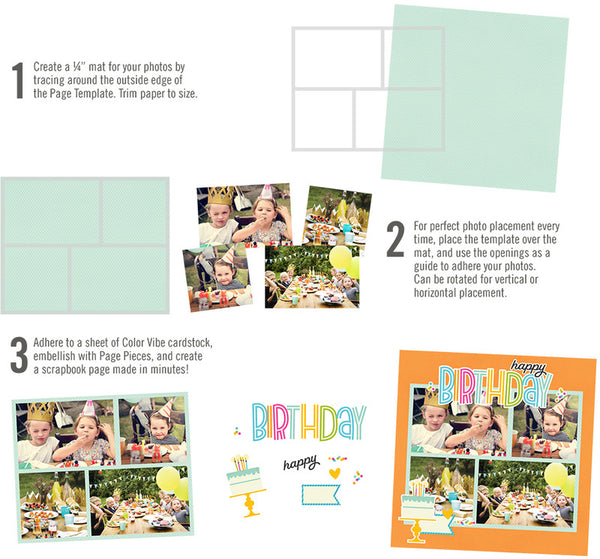 1 Create a ¼" mat for your photos by tracing around the outside edge of the Page Template. Trim paper to size.

2 For perfect photo placement every time, place the template over the mat, and use the openings as a guide to adhere your photos. Can be rotated for vertical or horizontal placement.

3 Adhere to a sheet of Color Vibe cardstock, embellish with Page Pieces, and create a scrapbook page made in minutes!

BIRTHDAY
happy

happy
BIRTHDAY